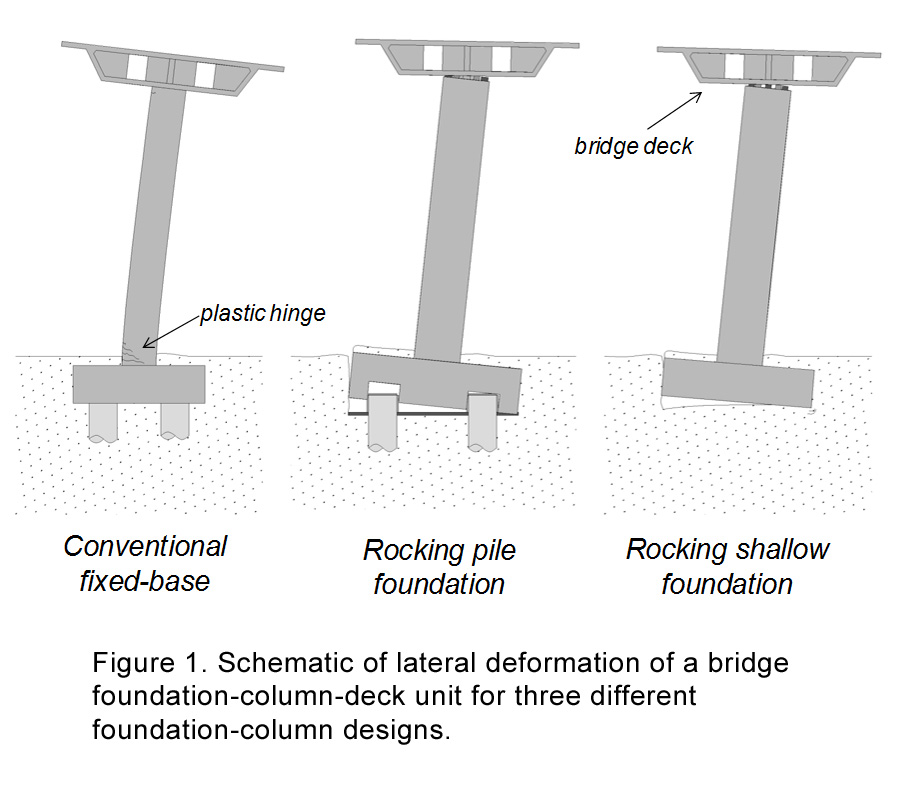 bridge deck

plastic hinge

Conventional fixed-base

Rocking pile foundation

Rocking shallow foundation

Figure 1. Schematic of lateral deformation of a bridge foundation-column-deck unit for three different foundation-column designs.